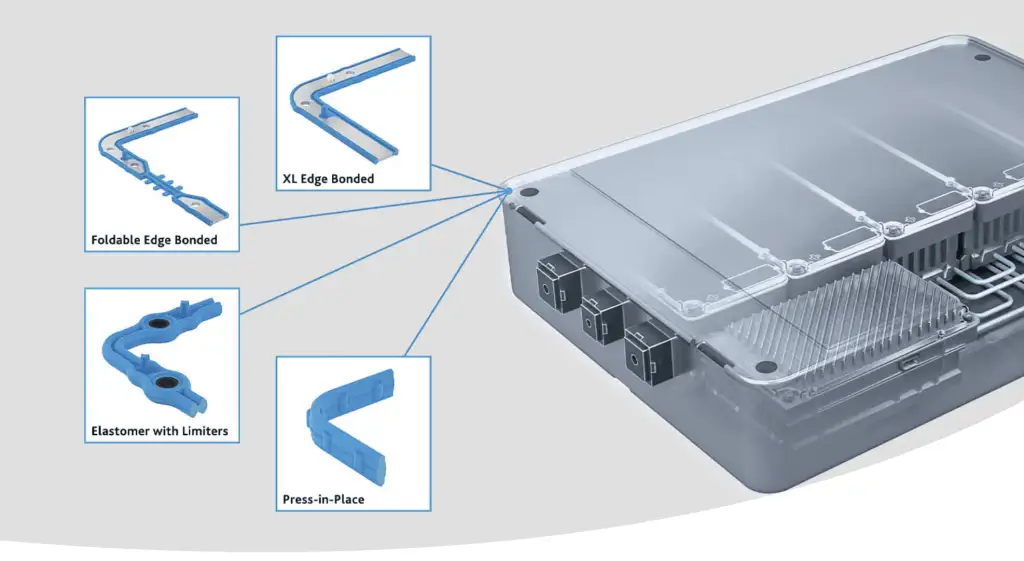 XL Edge Bonded

Foldable Edge Bonded

Elastomer with Limiters

Press-in-Place