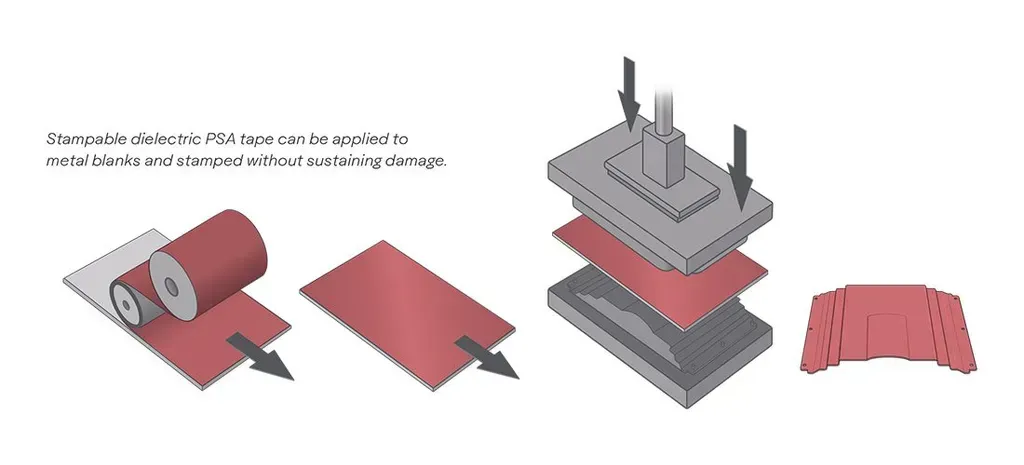 Stampable dielectric PSA tape can be applied to metal blanks and stamped without sustaining damage.